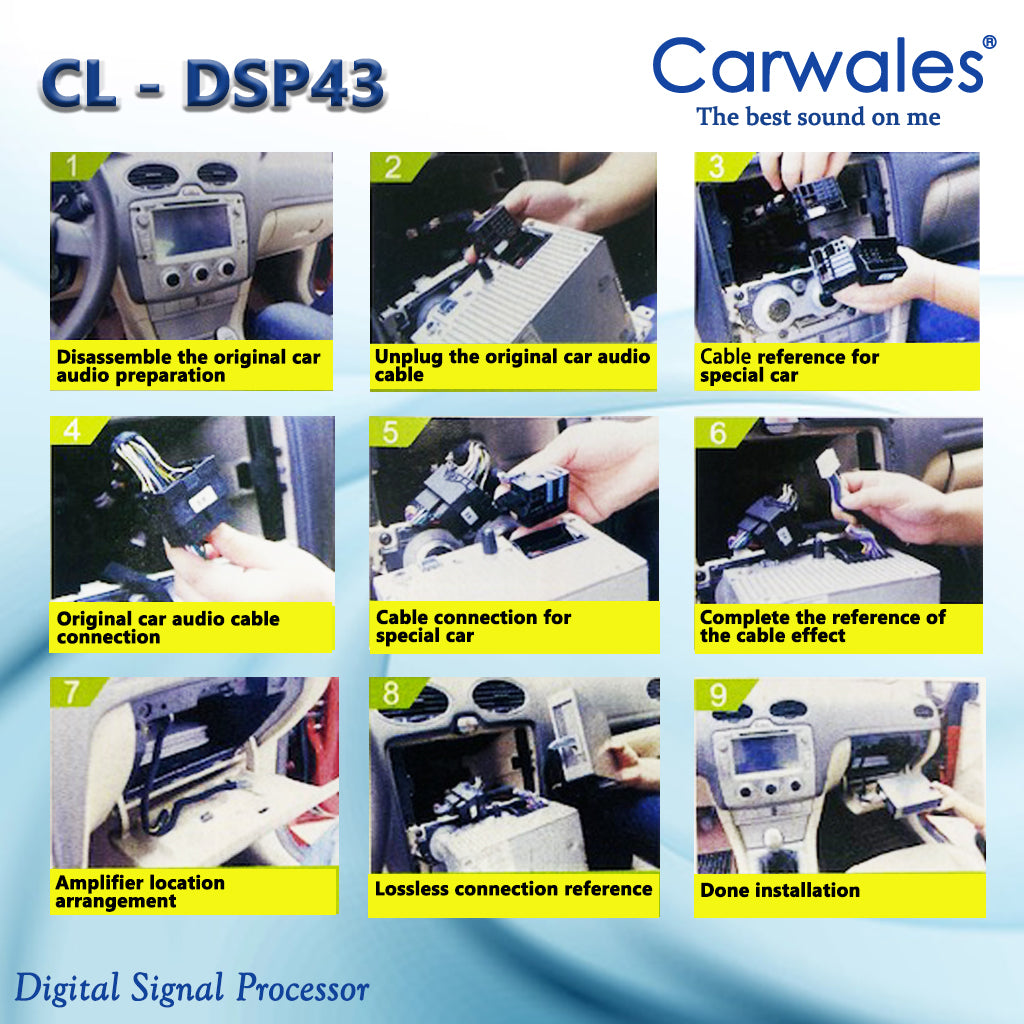 CL - DSP43

Carwales®
The best sound on me

1
Disassemble the original car audio preparation

2
Unplug the original car audio cable

3
Cable reference for special car

4
Original car audio cable connection

5
Cable connection for special car

6
Complete the reference of the cable effect

7
Amplifier location arrangement

8
Lossless connection reference

9
Done installation

Digital Signal Processor